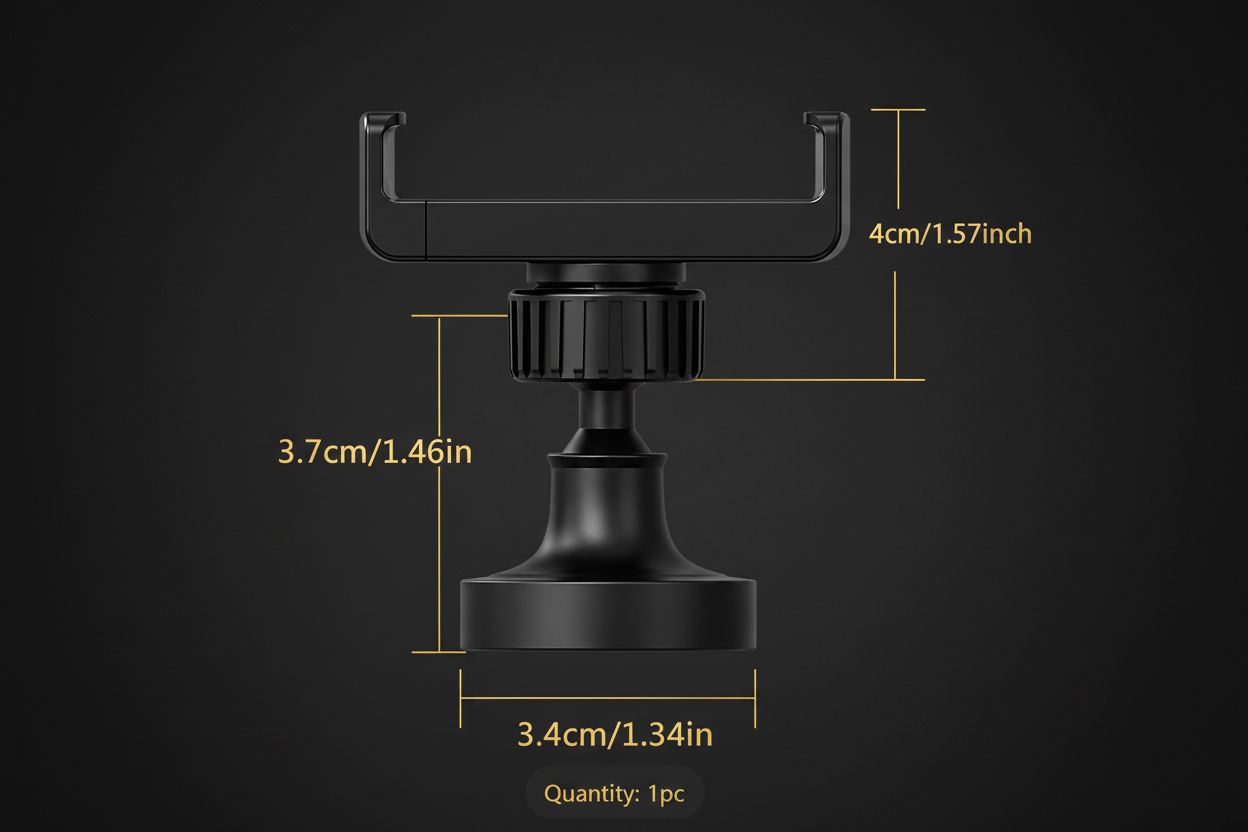 4cm/1.57inch

3.7cm/1.46in

3.4cm/1.34in

Quantity: 1pc